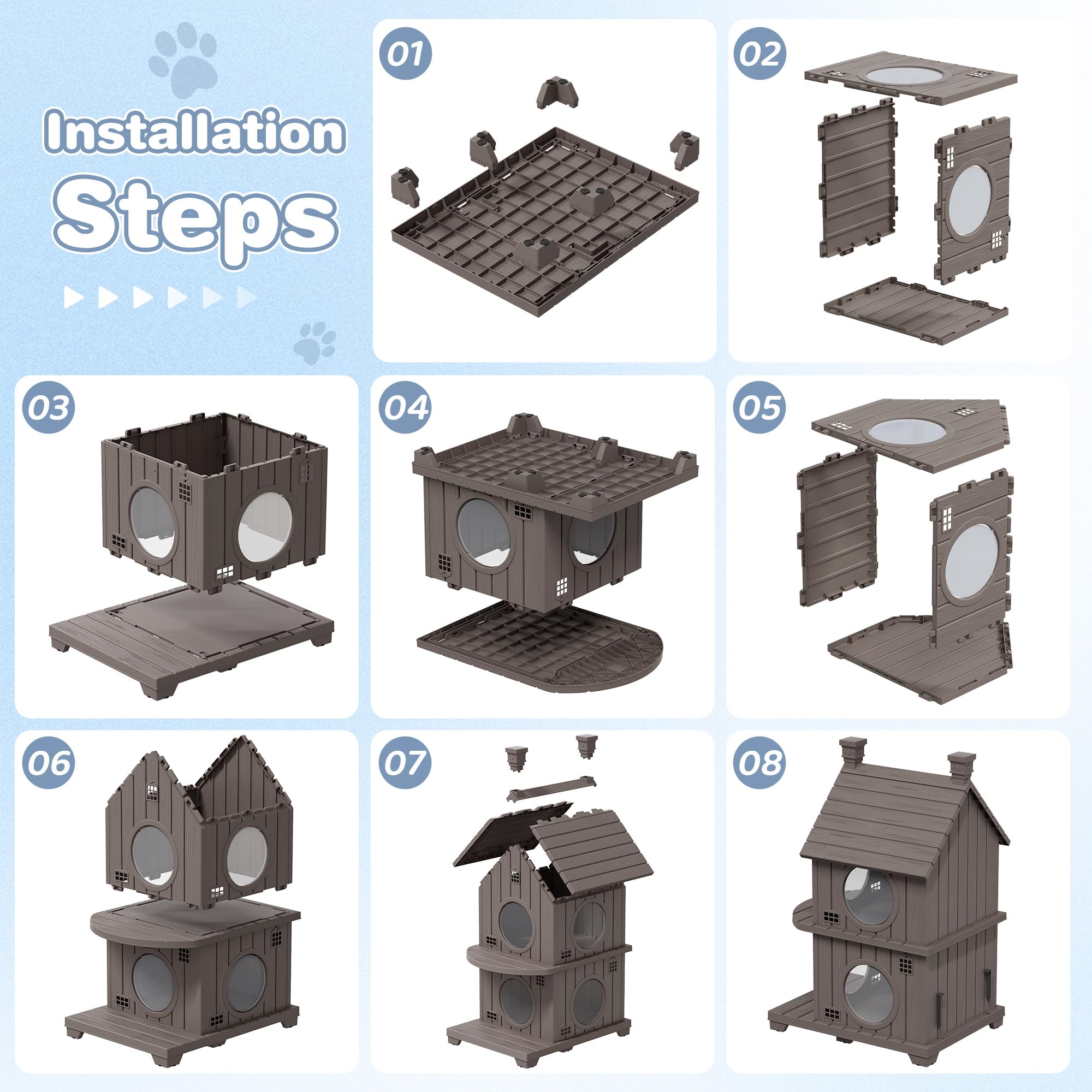 Installation Steps

01

02

03

04

05

06

07

08